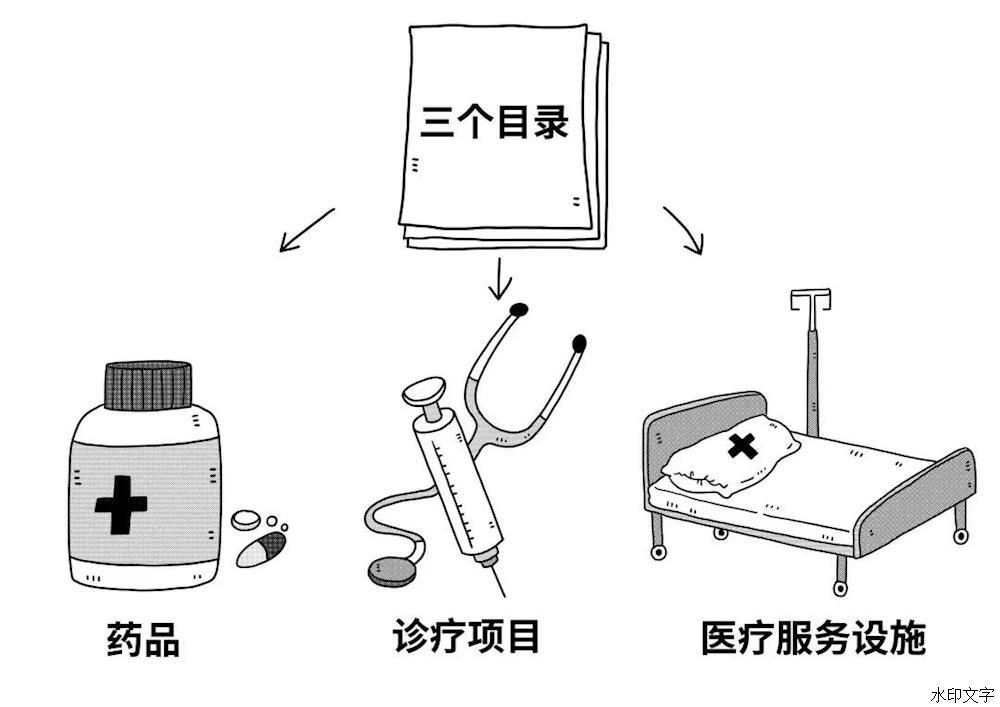 三个目录

药品

诊疗项目

医疗服务设施

水印文字